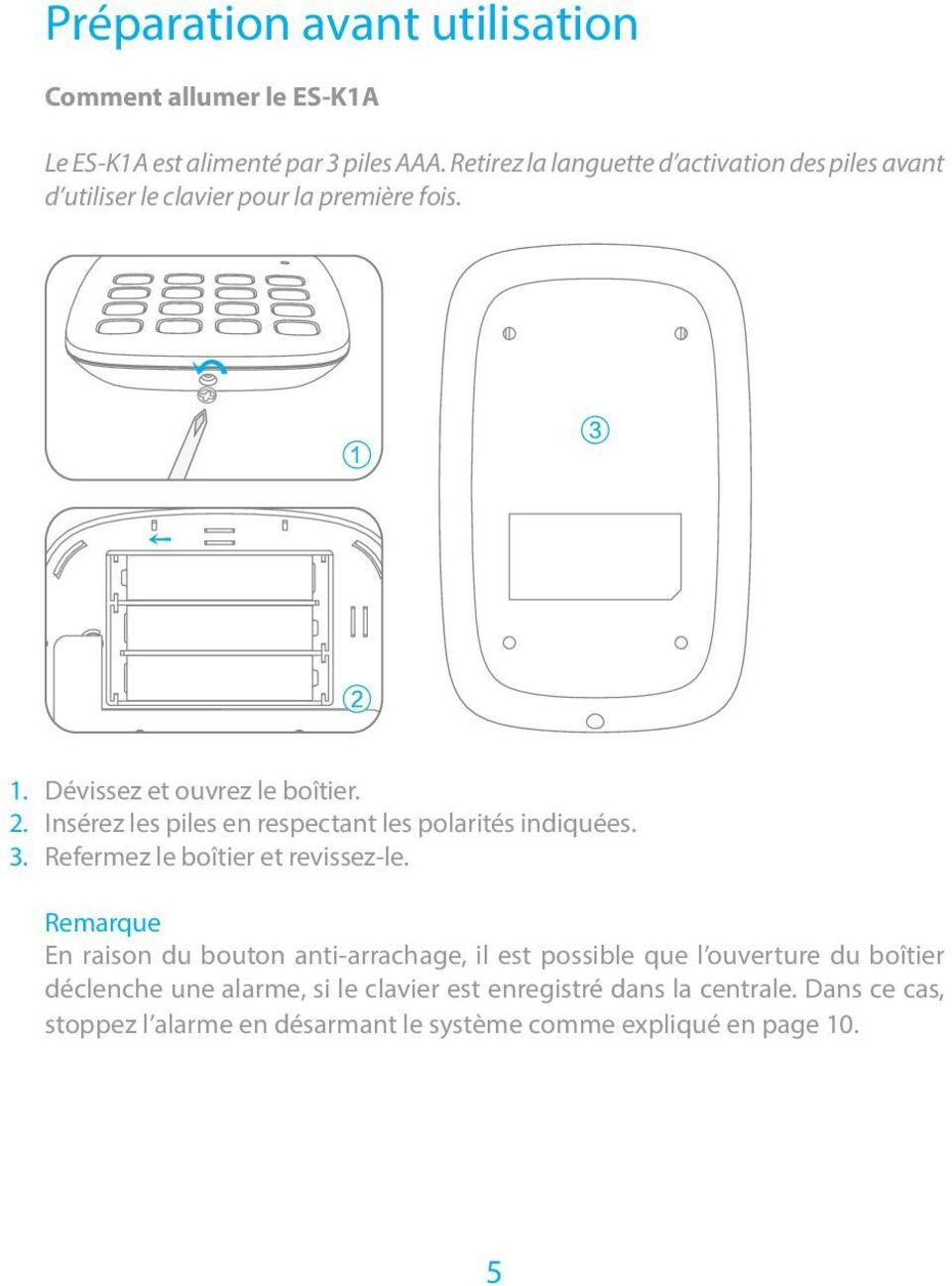 Préparation avant utilisation

Comment allumer le ES-K1A

Le ES-K1A est alimenté par 3 piles AAA. Retirez la languette d'activation des piles avant d'utiliser le clavier pour la première fois.

①

③

②

1. Dévissez et ouvrez le boîtier.
2. Insérez les piles en respectant les polarités indiquées.
3. Refermez le boîtier et revissez-le.

Remarque
En raison du bouton anti-arrachage, il est possible que l'ouverture du boîtier déclenche une alarme, si le clavier est enregistré dans la centrale. Dans ce cas, stoppez l'alarme en désarmant le système comme expliqué en page 10.

5